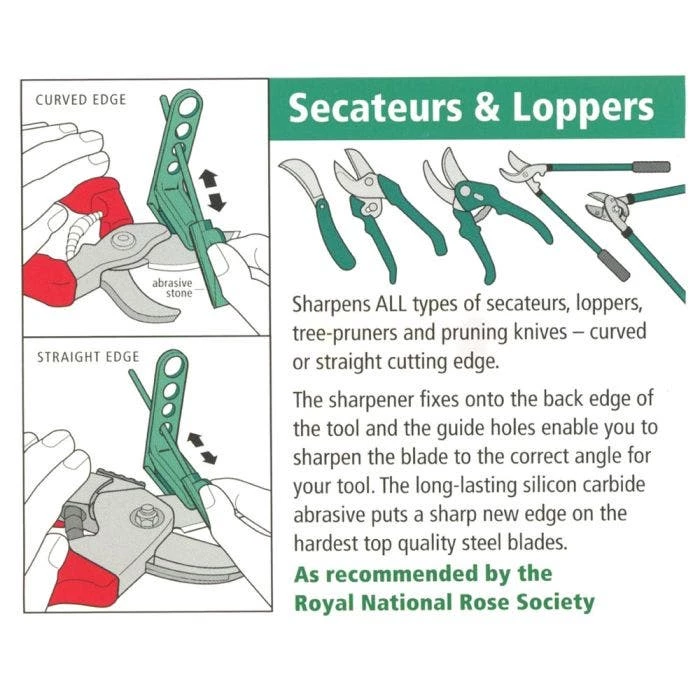 CURVED EDGE

abrasive stone

STRAIGHT EDGE

Secateurs & Loppers

Sharpens ALL types of secateurs, loppers, tree-pruners and pruning knives – curved or straight cutting edge.

The sharpener fixes onto the back edge of the tool and the guide holes enable you to sharpen the blade to the correct angle for your tool. The long-lasting silicon carbide abrasive puts a sharp new edge on the hardest top quality steel blades.

As recommended by the Royal National Rose Society